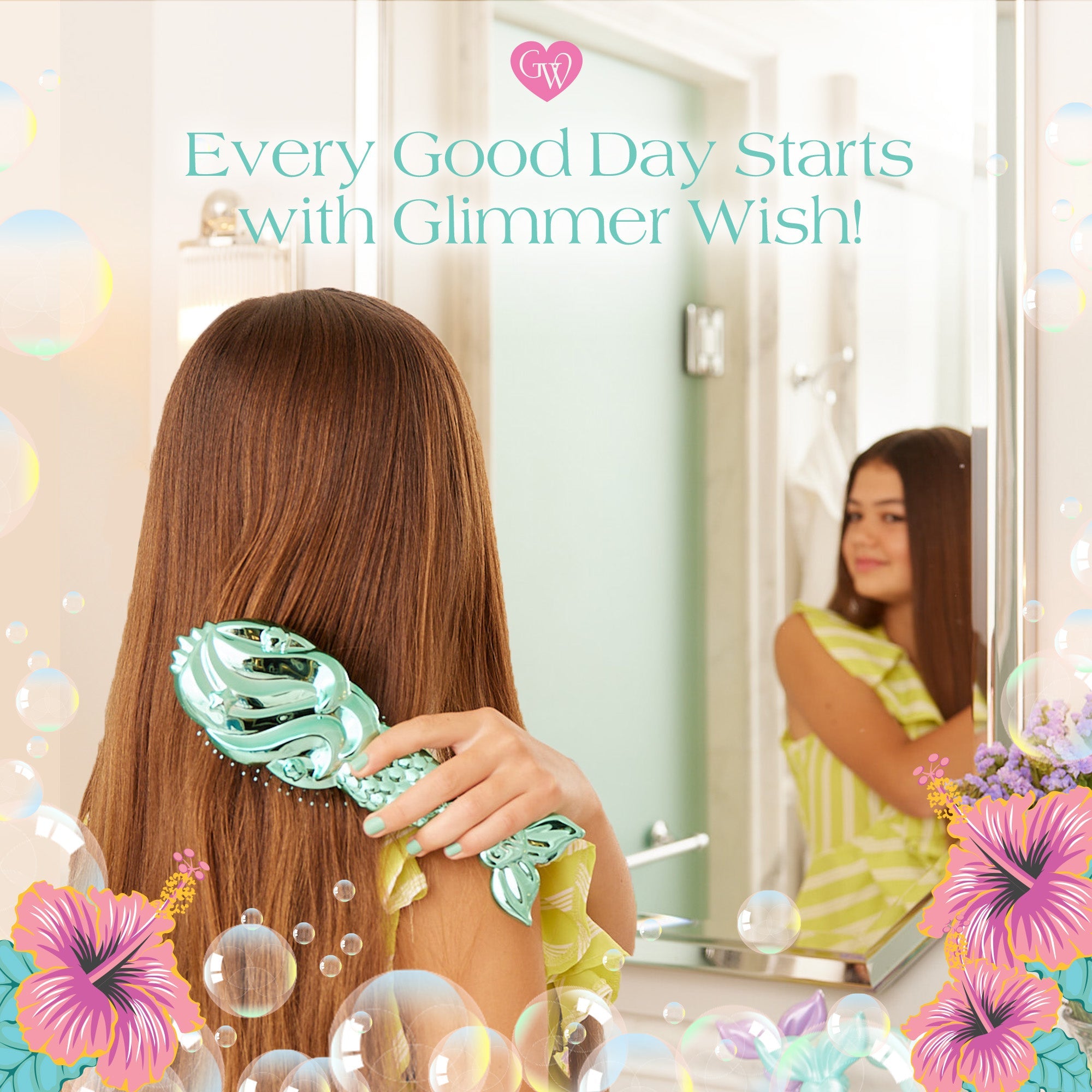 GW

Every Good Day Starts with Glimmer Wish!