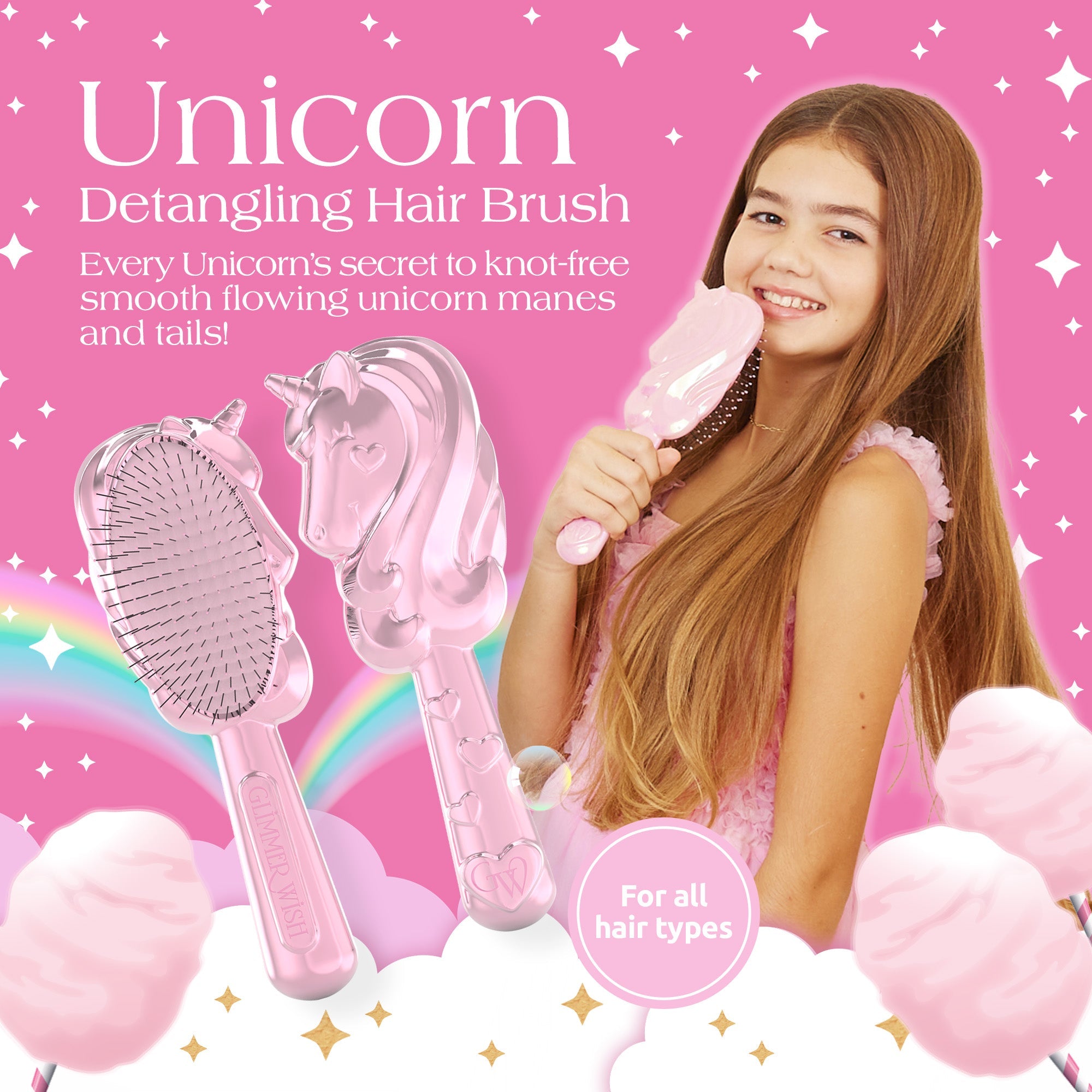 Unicorn
Detangling Hair Brush

Every Unicorn's secret to knot-free smooth flowing unicorn manes and tails!

GLIMMER WISH

GW

For all hair types